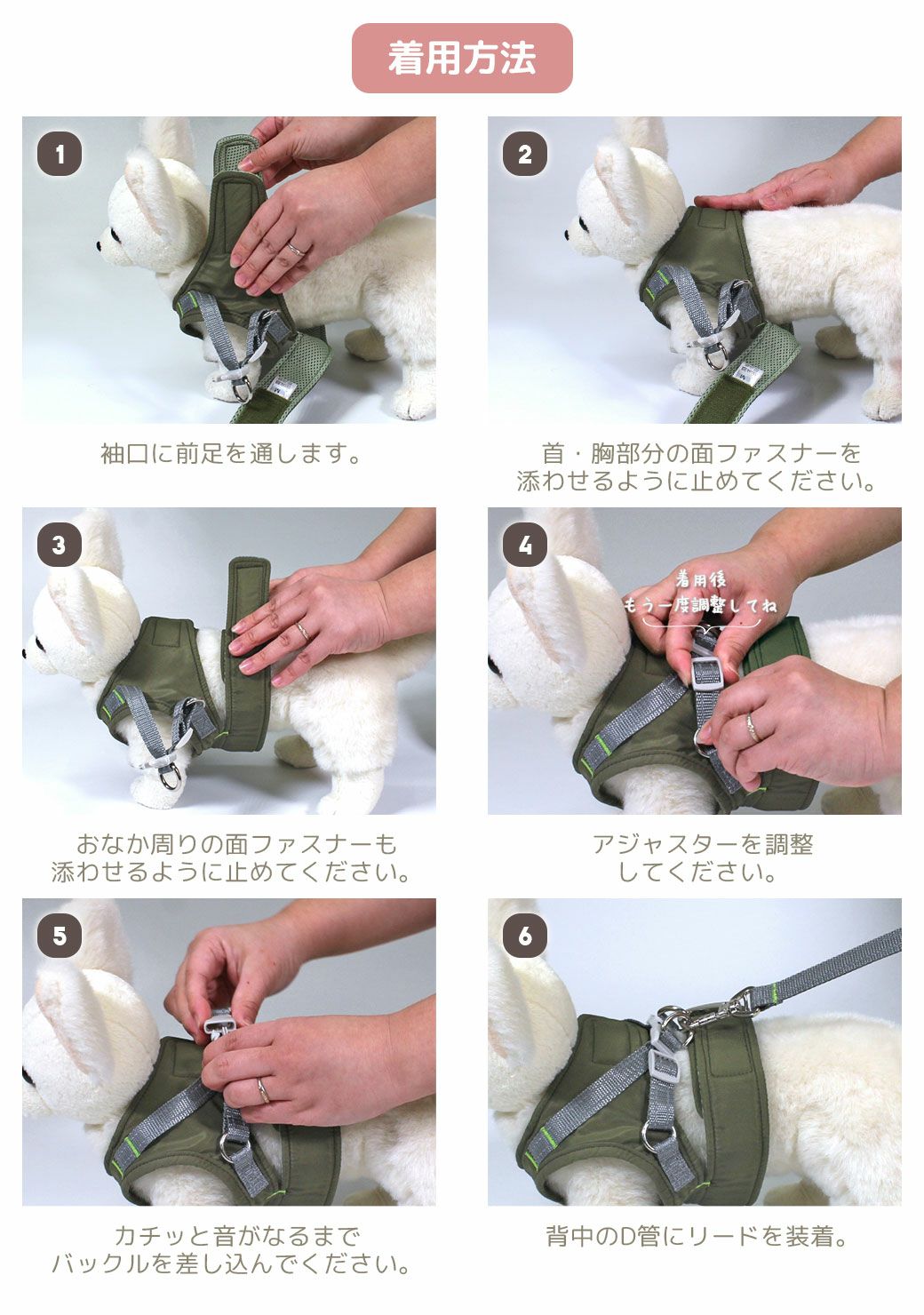 着用方法

1

袖口に前足を通します。

2

首・胸部分の面ファスナーを添わせるように止めてください。

3

おなか周りの面ファスナーも添わせるように止めてください。

4

着用後
もう一度調整してね

アジャスターを調整してください。

5

カチッと音がなるまでバックルを差し込んでください。

6

背中のD管にリードを装着。