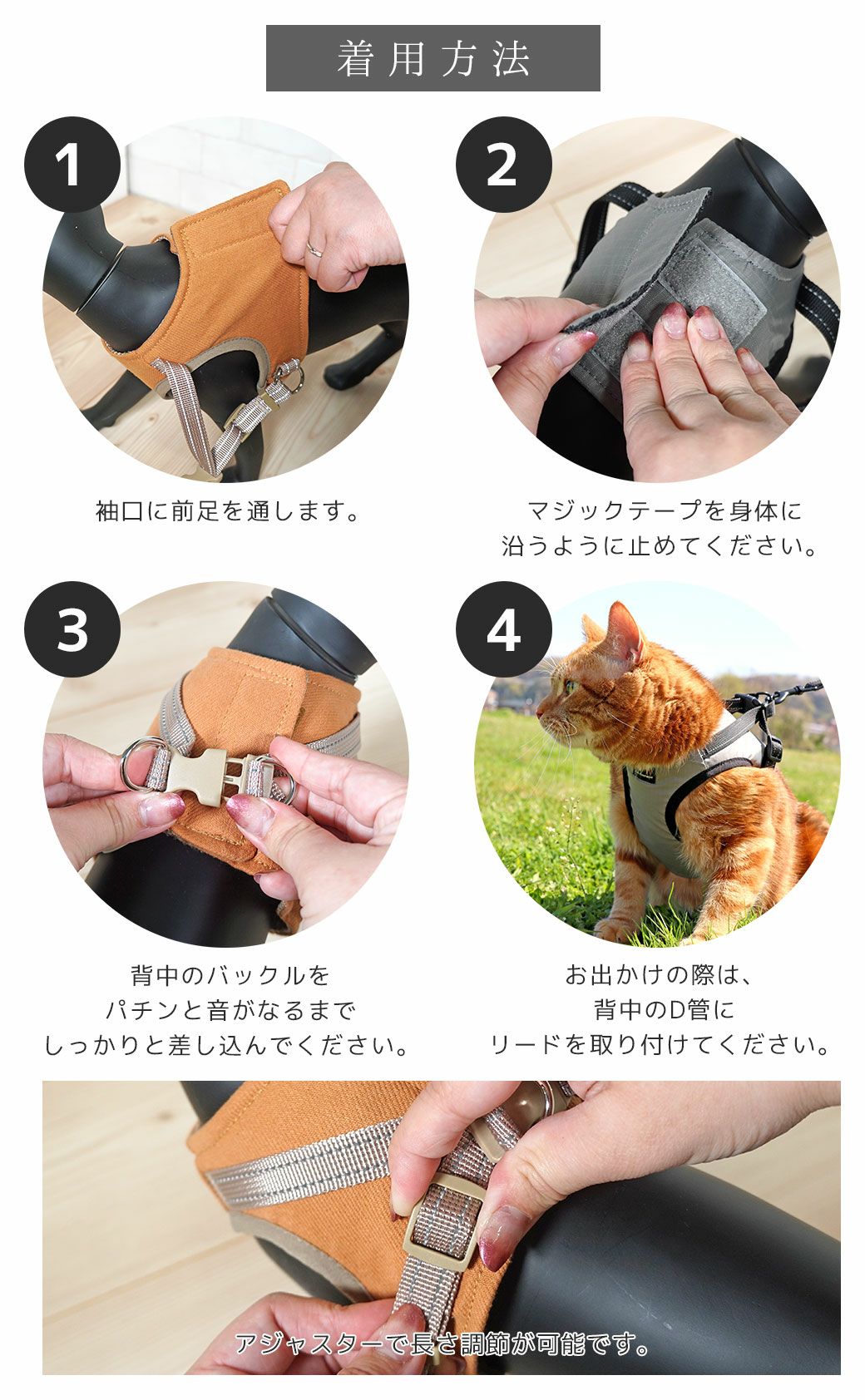 着用方法

1

袖口に前足を通します。

2

マジックテープを身体に沿うように止めてください。

3

背中のバックルをパチンと音がなるまでしっかりと差し込んでください。

4

お出かけの際は、背中のD管にリードを取り付けてください。

アジャスターで長さ調節が可能です。