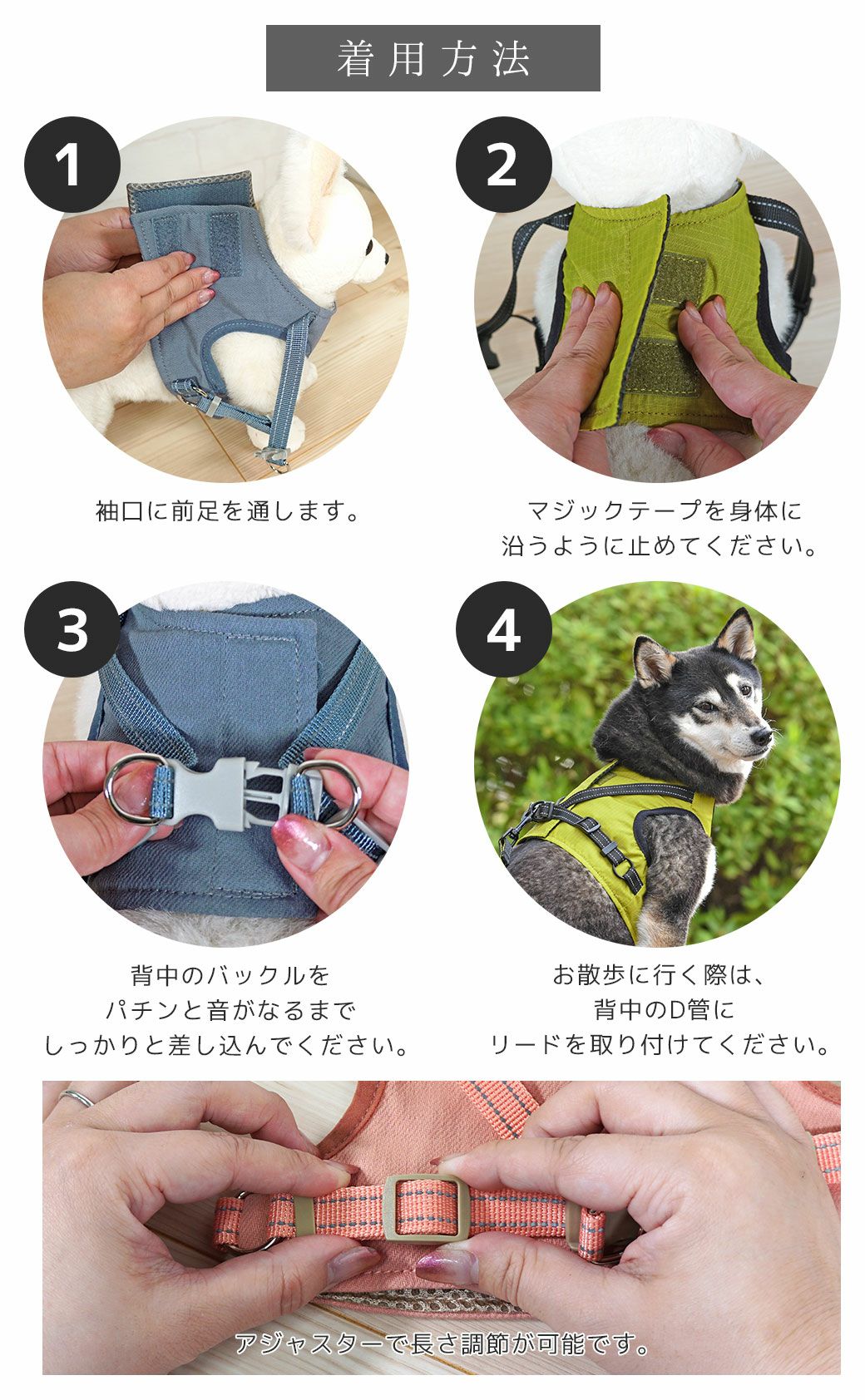 着用方法

1

袖口に前足を通します。

2

マジックテープを身体に沿うように止めてください。

3

背中のバックルをパチンと音がなるまでしっかりと差し込んでください。

4

お散歩に行く際は、背中のD管にリードを取り付けてください。

アジャスターで長さ調節が可能です。