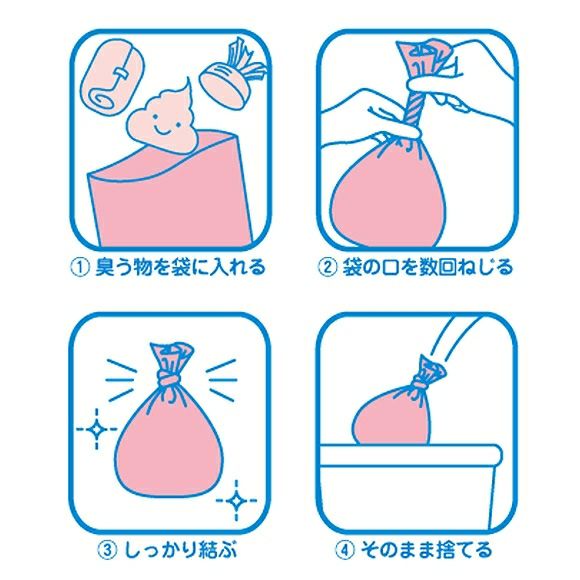 ① 臭う物を袋に入れる

② 袋の口を数回ねじる

③ しっかり結ぶ

④ そのまま捨てる