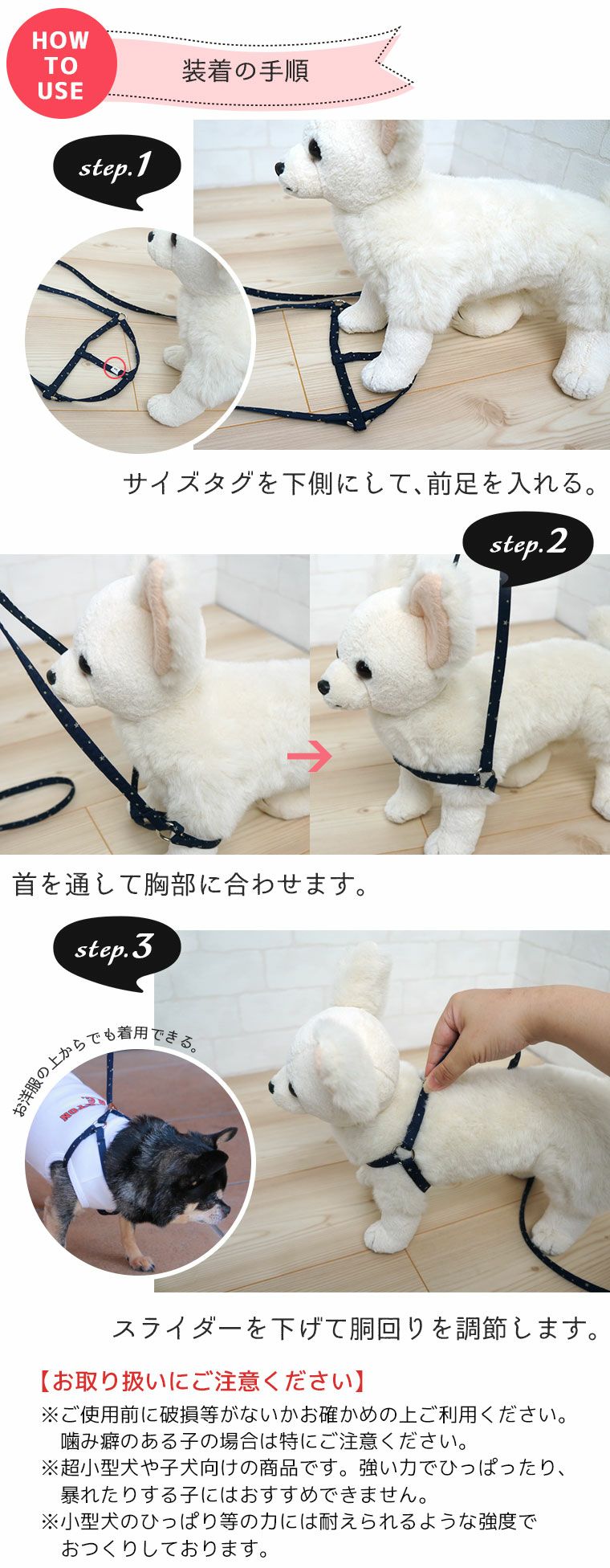 HOW TO USE

装着の手順

step.1

サイズタグを下側にして、前足を入れる。

step.2

首を通して胸部に合わせます。

step.3

お洋服の上からでも着用できる。

スライダーを下げて胴回りを調節します。

【お取り扱いにご注意ください】

※ご使用前に破損等がないかお確かめの上ご利用ください。噛み癖のある子の場合は特にご注意ください。

※超小型犬や子犬向けの商品です。強い力でひっぱったり、暴れたりする子にはおすすめできません。

※小型犬のひっぱり等の力には耐えられるような強度でおつくりしております。