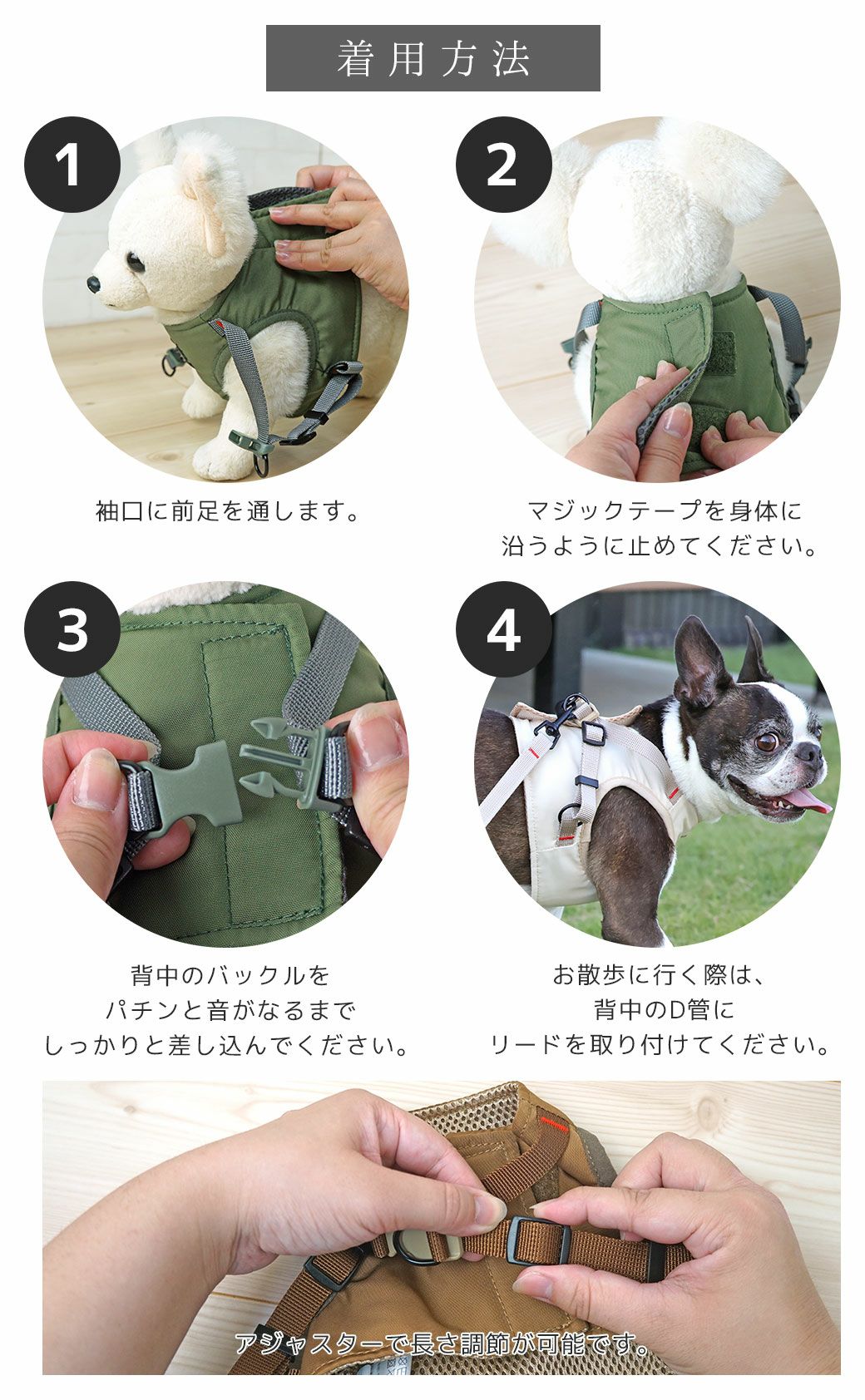 着用方法

1

袖口に前足を通します。

2

マジックテープを身体に沿うように止めてください。

3

背中のバックルをパチンと音がなるまでしっかりと差し込んでください。

4

お散歩に行く際は、背中のD管にリードを取り付けてください。

アジャスターで長さ調節が可能です。