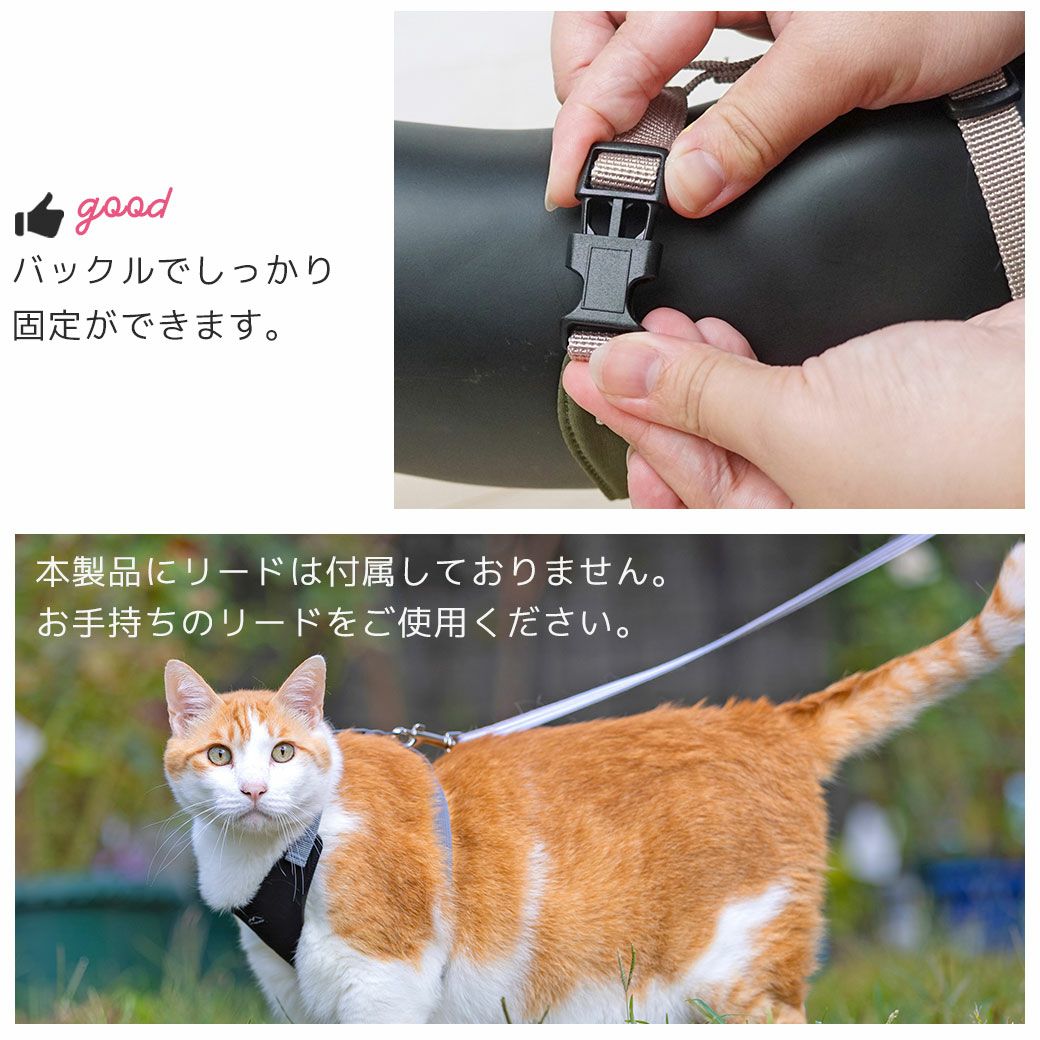 good
バックルでしっかり固定ができます。

本製品にリードは付属しておりません。
お手持ちのリードをご使用ください。