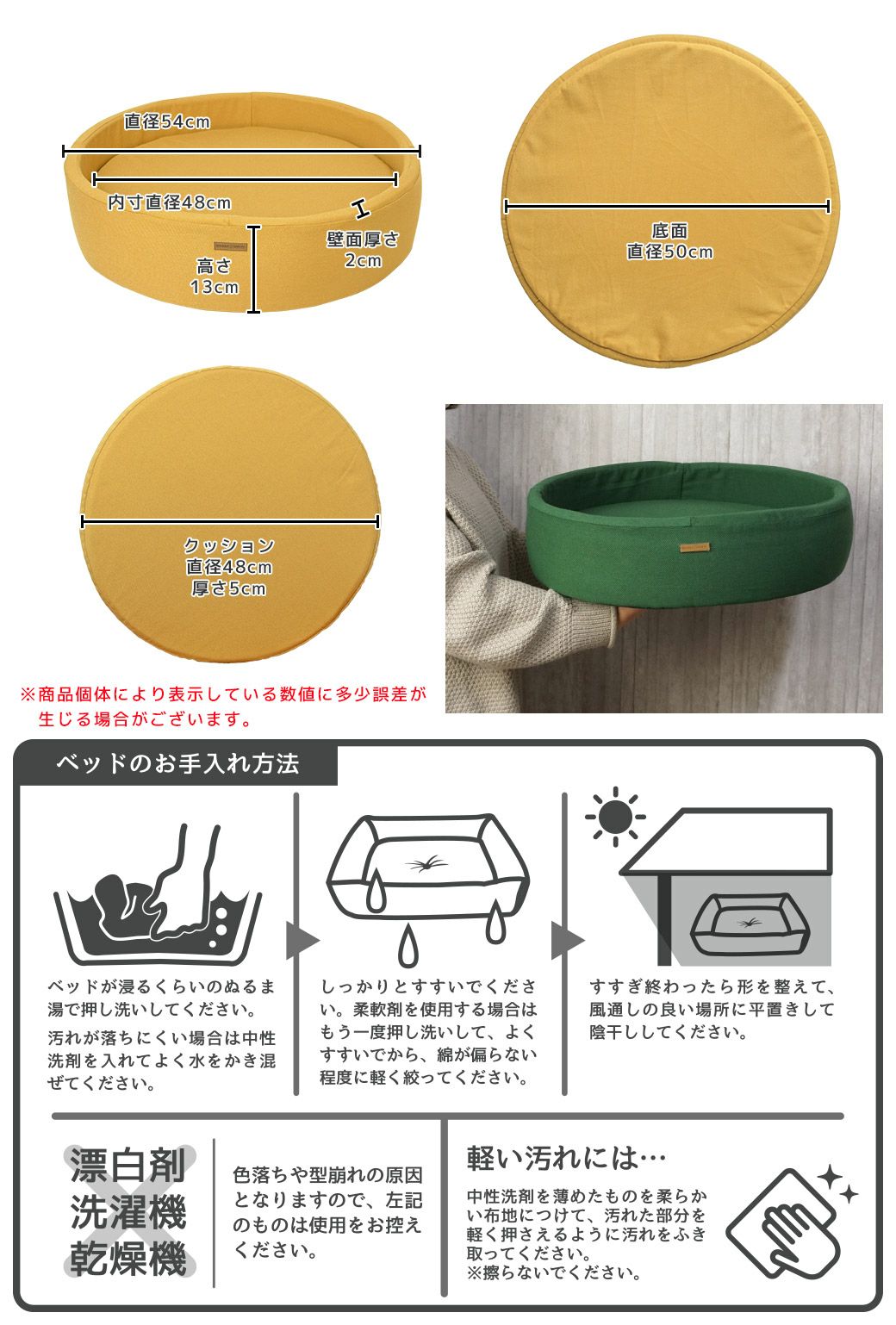 直径54cm

内寸直径48cm

壁面厚さ
2cm

高さ
13cm

底面
直径50cm

クッション
直径48cm
厚さ5cm

※商品個体により表示している数値に多少誤差が生じる場合がございます。

ベッドのお手入れ方法

ベッドが浸るくらいのぬるま湯で押し洗いしてください。

汚れが落ちにくい場合は中性洗剤を入れてよく水をかき混ぜてください。

しっかりとすすいでください。柔軟剤を使用する場合はもう一度押し洗いして、よくすすいでから、綿が偏らない程度に軽く絞ってください。

すすぎ終わったら形を整えて、風通しの良い場所に平置きして陰干ししてください。

漂白剤
洗濯機
乾燥機

色落ちや型崩れの原因となりますので、左記のものは使用をお控えください。

軽い汚れには…

中性洗剤を薄めたものを柔らかい布地につけて、汚れた部分を軽く押さえるように汚れをふき取ってください。
※擦らないでください。