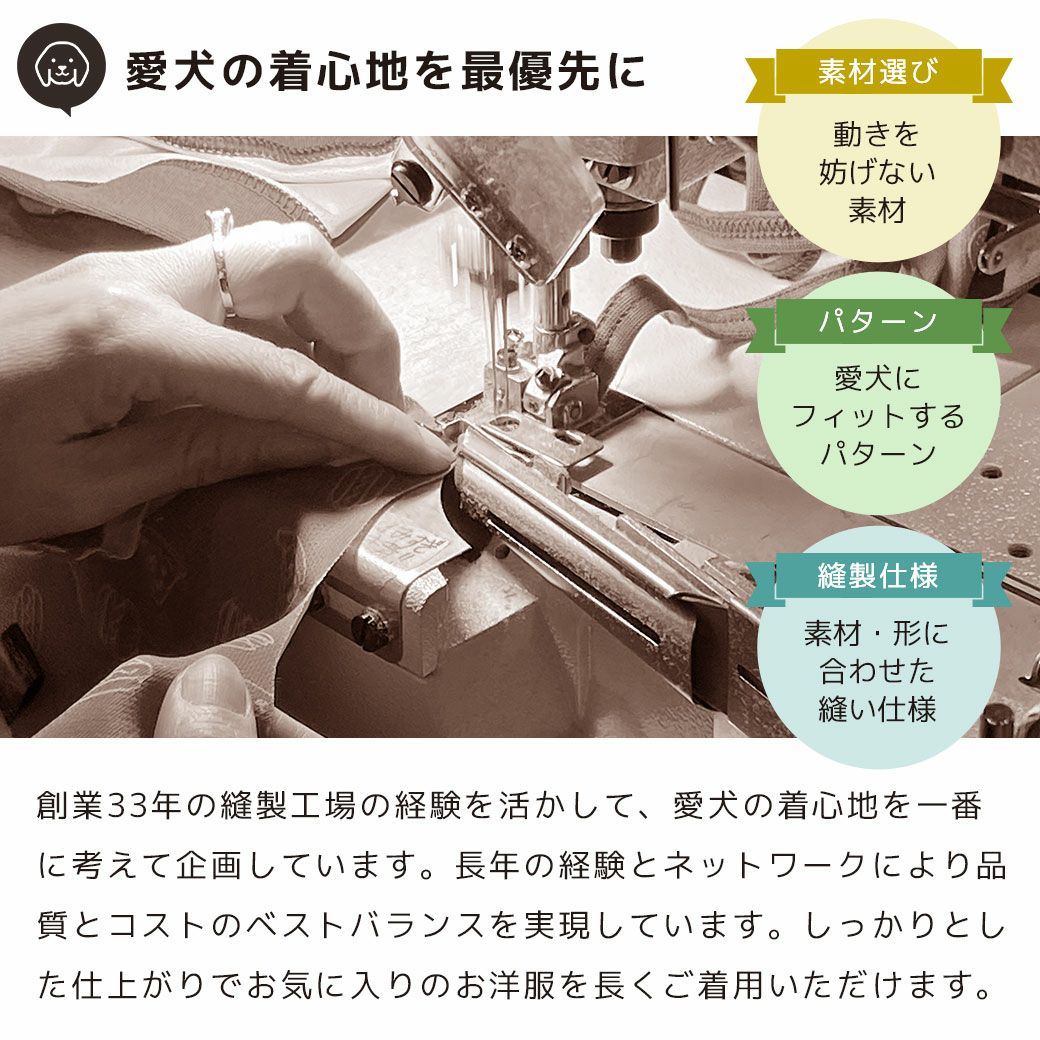 愛犬の着心地を最優先に

素材選び

動きを妨げない素材

パターン

愛犬にフィットするパターン

縫製仕様

素材・形に合わせた縫い仕様

創業33年の縫製工場の経験を活かして、愛犬の着心地を一番に考えて企画しています。長年の経験とネットワークにより品質とコストのベストバランスを実現しています。しっかりとした仕上がりでお気に入りのお洋服を長くご着用いただけます。