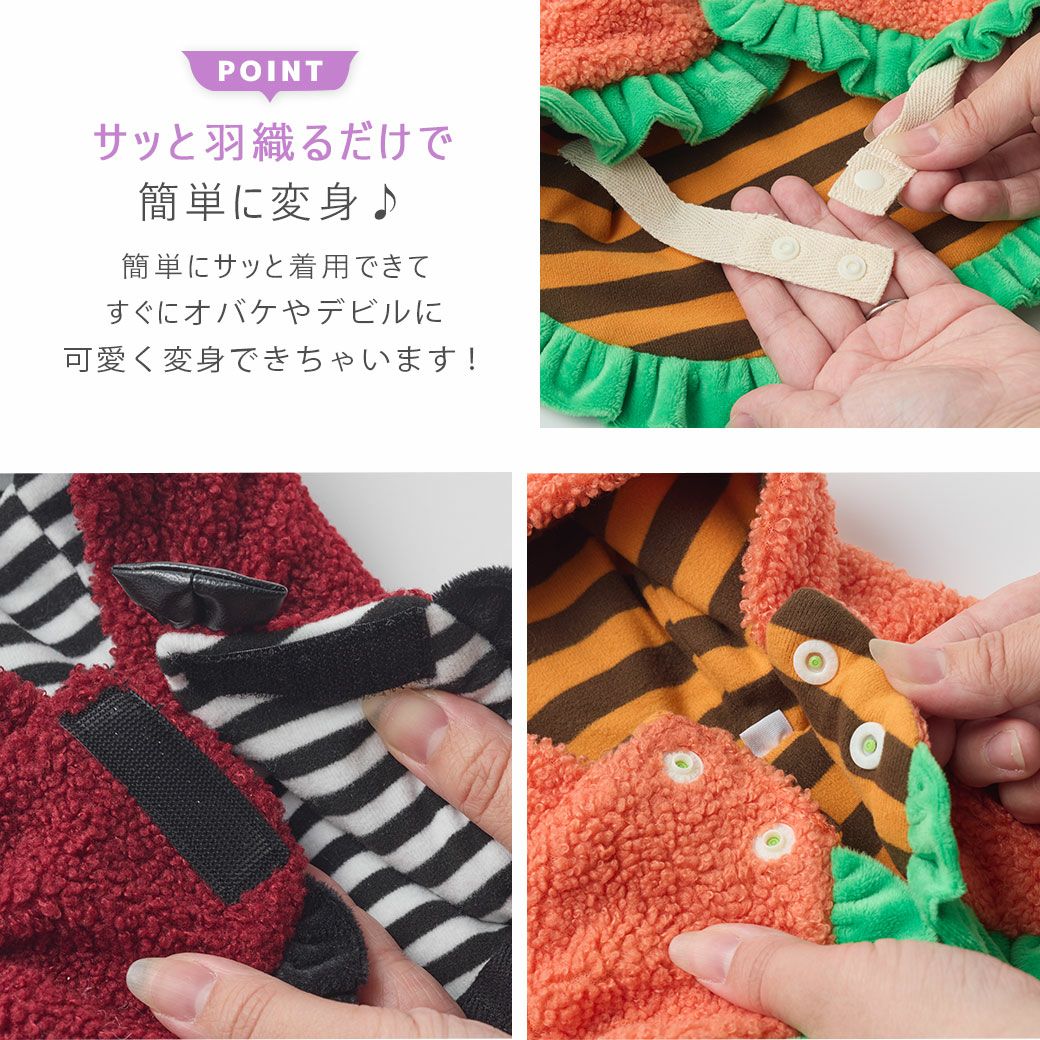 POINT

サッと羽織るだけで
簡単に変身♪

簡単にサッと着用できて
すぐにオバケやデビルに
可愛く変身できちゃいます！