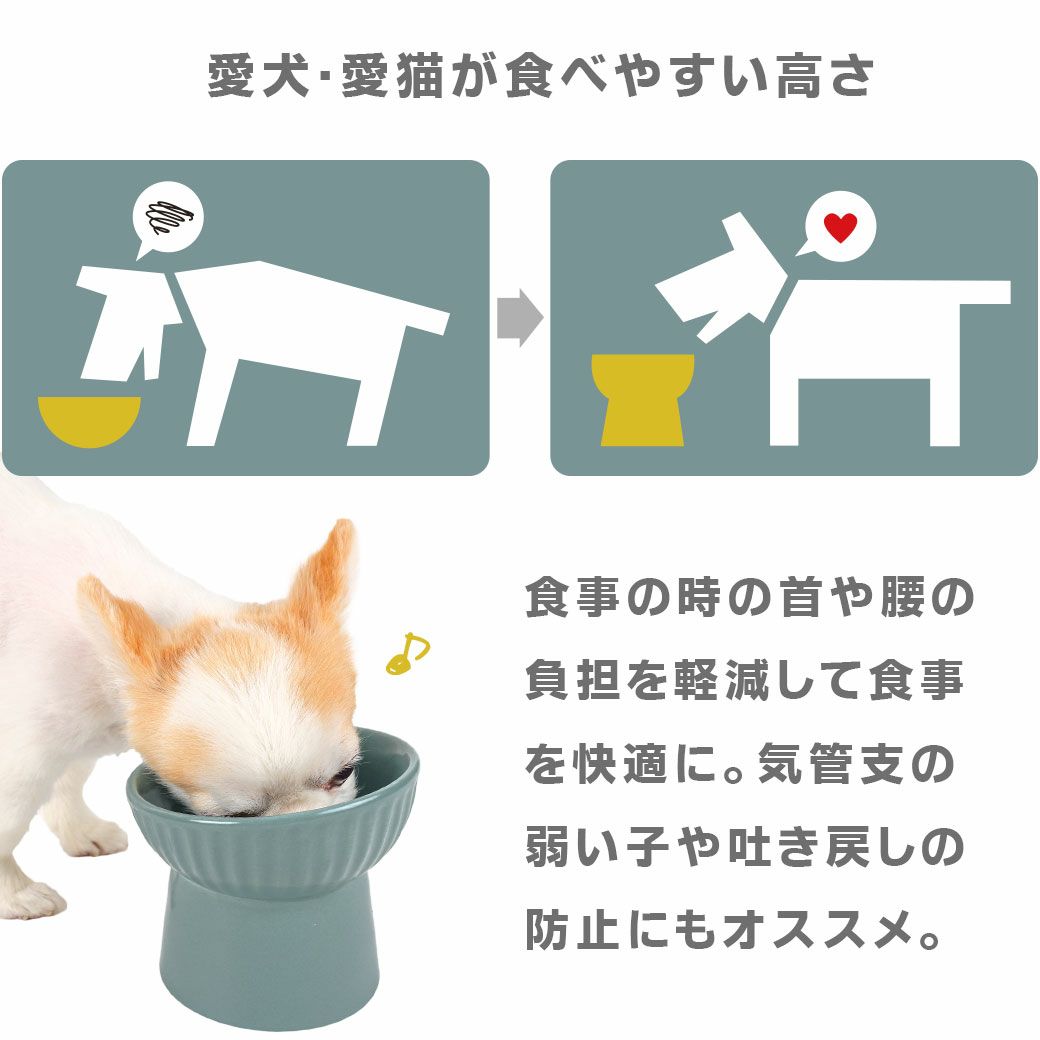 愛犬･愛猫が食べやすい高さ

食事の時の首や腰の負担を軽減して食事を快適に。気管支の弱い子や吐き戻しの防止にもオススメ。