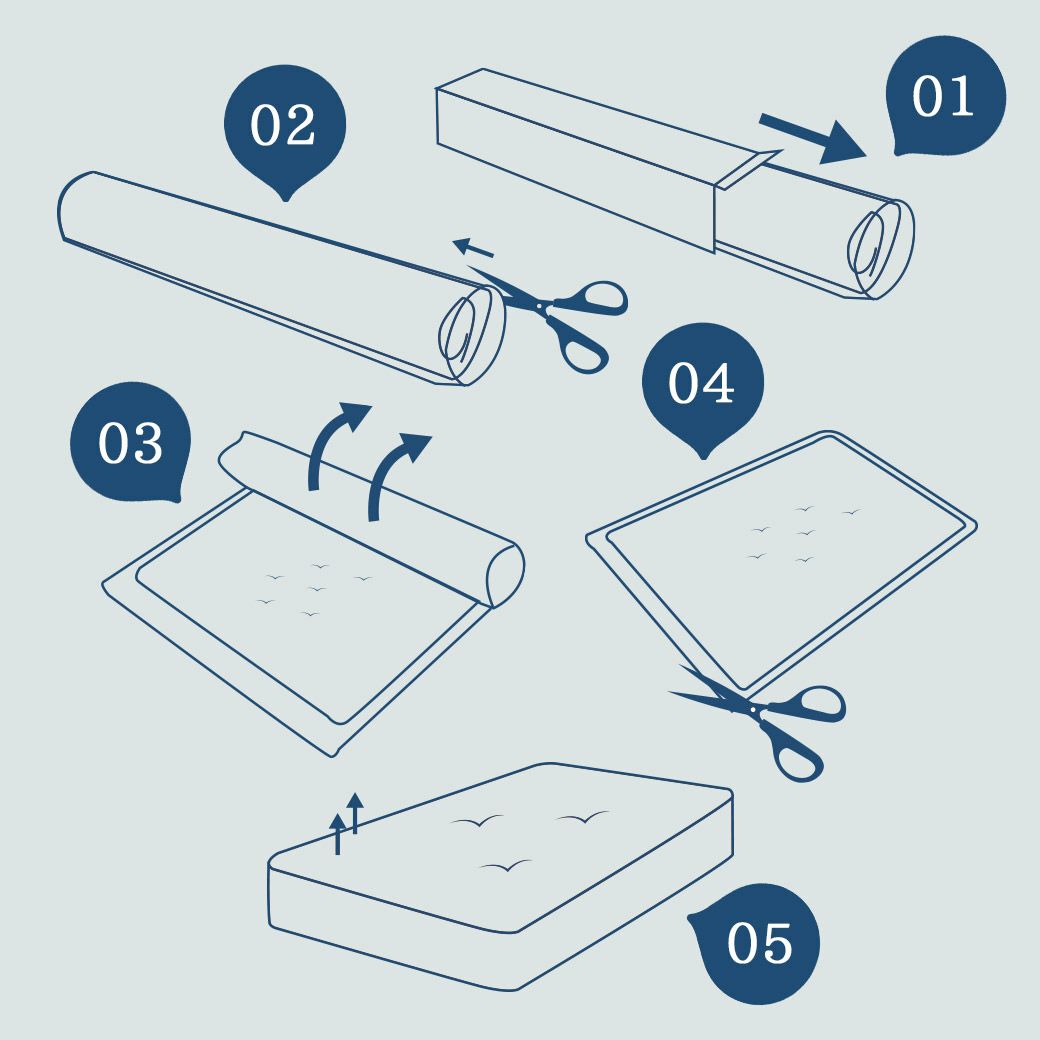 01
02
03
04
05