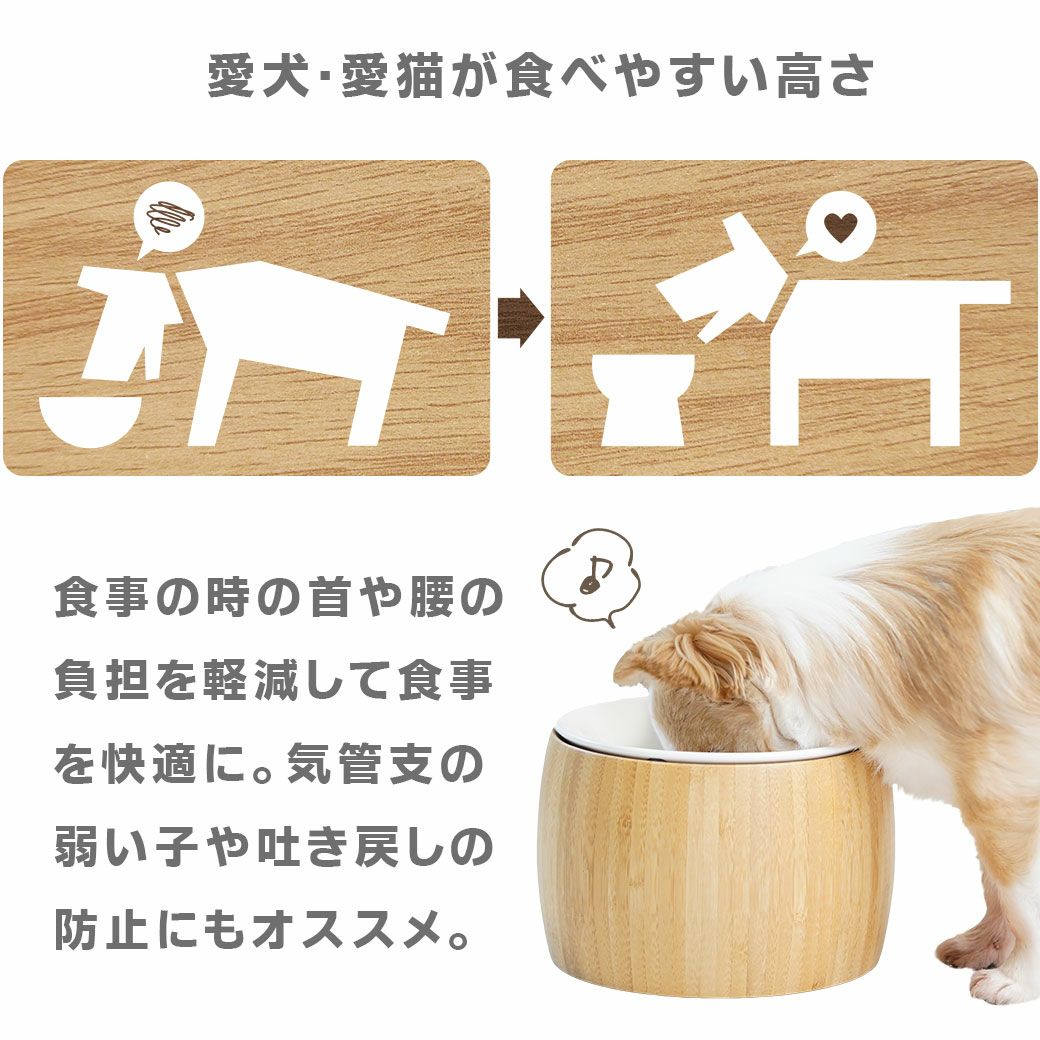 愛犬·愛猫が食べやすい高さ

食事の時の首や腰の負担を軽減して食事を快適に。気管支の弱い子や吐き戻しの防止にもオススメ。