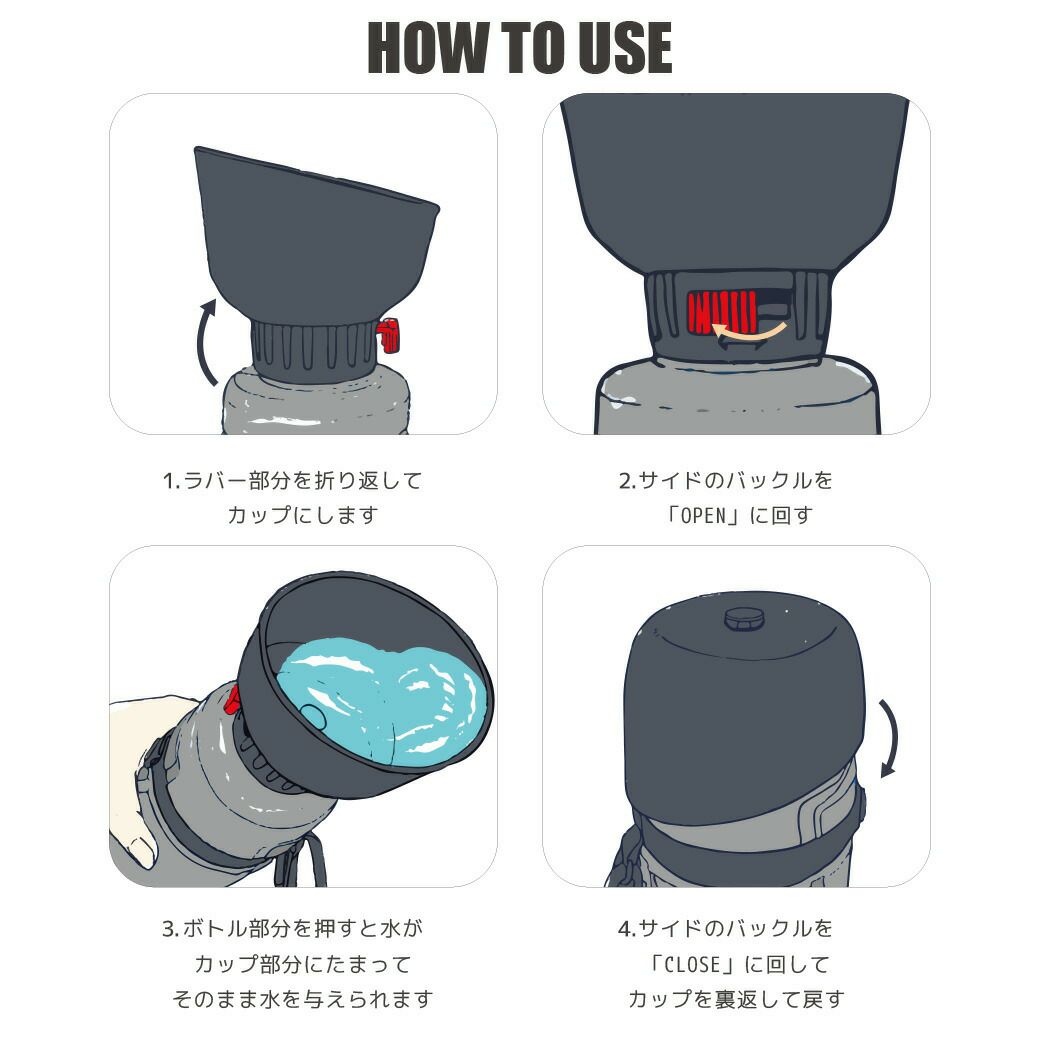 HOW TO USE

1.ラバー部分を折り返して
カップにします

2.サイドのバックルを
「OPEN」に回す

3.ボトル部分を押すと水が
カップ部分にたまって
そのまま水を与えられます

4.サイドのバックルを
「CLOSE」に回して
カップを裏返して戻す