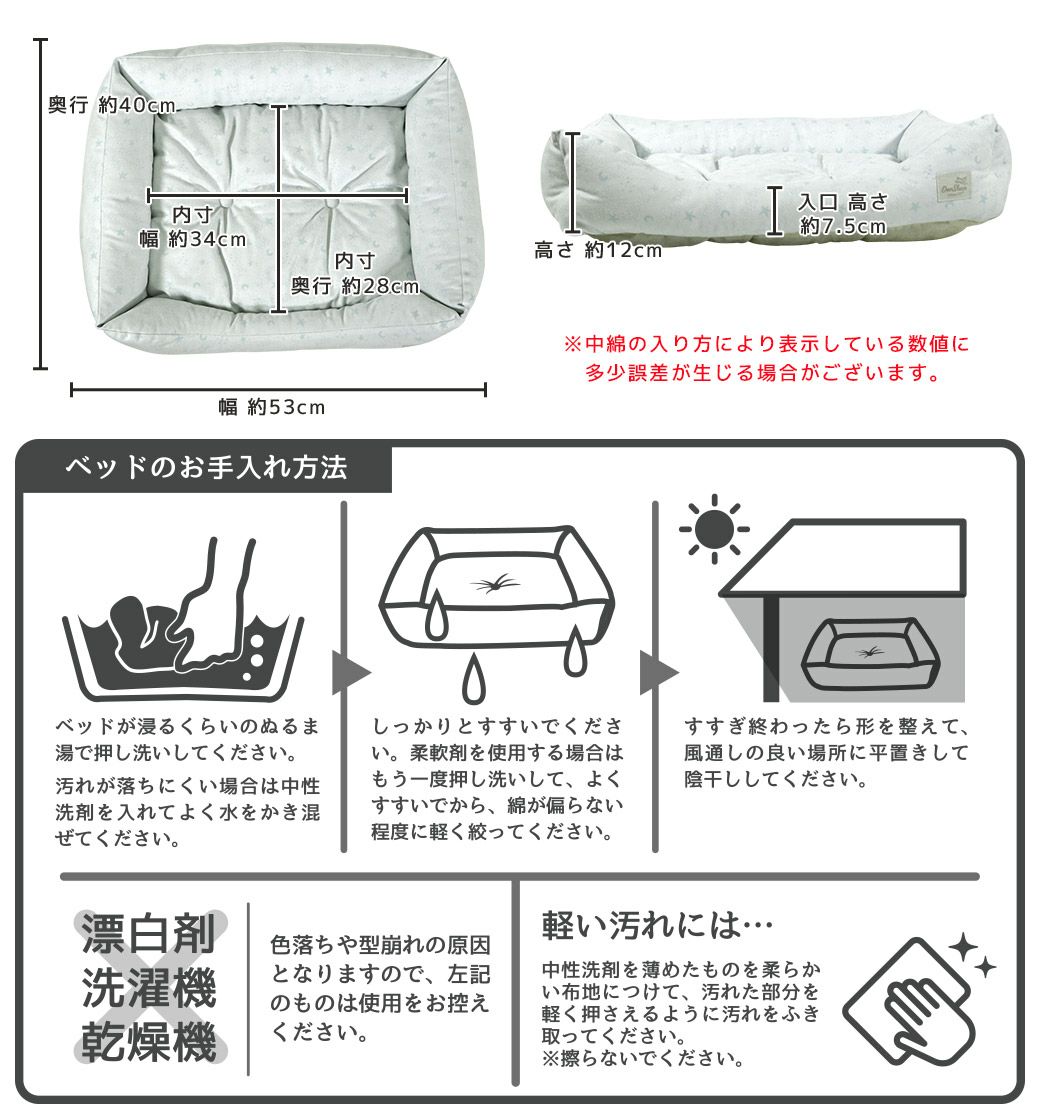 奥行 約40cm

内寸
幅 約34cm

内寸
奥行 約28cm

幅 約53cm

高さ 約12cm

入口 高さ
約7.5cm

※中綿の入り方により表示している数値に多少誤差が生じる場合がございます。

ベッドのお手入れ方法

ベッドが浸るくらいのぬるま湯で押し洗いしてください。

汚れが落ちにくい場合は中性洗剤を入れてよく水をかき混ぜてください。

しっかりとすすいでください。柔軟剤を使用する場合はもう一度押し洗いして、よくすすいでから、綿が偏らない程度に軽く絞ってください。

すすぎ終わったら形を整えて、風通しの良い場所に平置きして陰干ししてください。

漂白剤
洗濯機
乾燥機

色落ちや型崩れの原因となりますので、左記のものは使用をお控えください。

軽い汚れには…

中性洗剤を薄めたものを柔らかい布地につけて、汚れた部分を軽く押さえるように汚れをふき取ってください。
※擦らないでください。