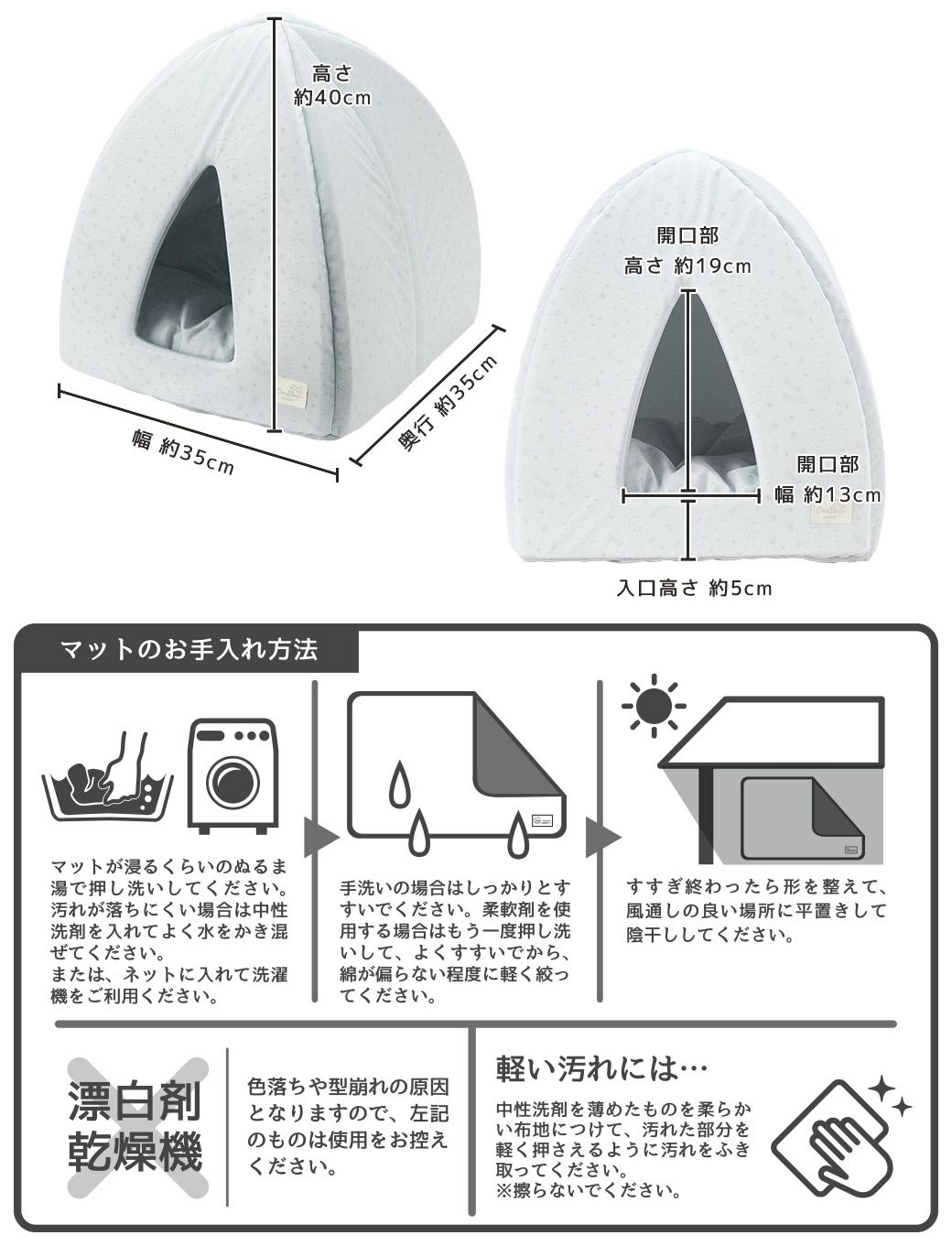 高さ
約40cm

幅 約35cm

奥行 約35cm

開口部
高さ 約19cm

開口部
幅 約13cm

入口高さ 約5cm

マットのお手入れ方法

マットが浸るくらいのぬるま湯で押し洗いしてください。汚れが落ちにくい場合は中性洗剤を入れてよく水をかき混ぜてください。
または、ネットに入れて洗濯機をご利用ください。

手洗いの場合はしっかりとすすいでください。柔軟剤を使用する場合はもう一度押し洗いして、よくすすいでから、綿が偏らない程度に軽く絞ってください。

すすぎ終わったら形を整えて、風通しの良い場所に平置きして陰干ししてください。

漂白剤
乾燥機

色落ちや型崩れの原因となりますので、左記のものは使用をお控えください。

軽い汚れには…

中性洗剤を薄めたものを柔らかい布地につけて、汚れた部分を軽く押さえるように汚れをふき取ってください。
※擦らないでください。